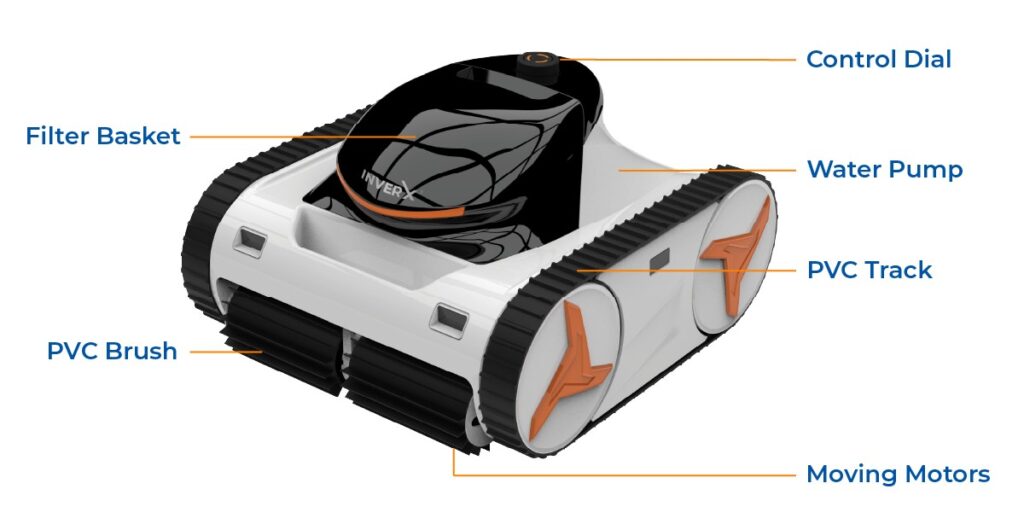 Control Dial
Filter Basket
INVERX
Water Pump
PVC Track
PVC Brush
Moving Motors